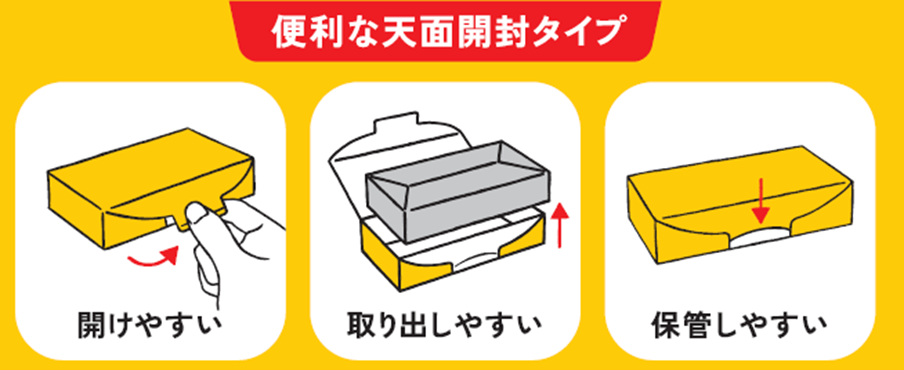 便利な天面開封タイプ

開けやすい

取り出しやすい

保管しやすい